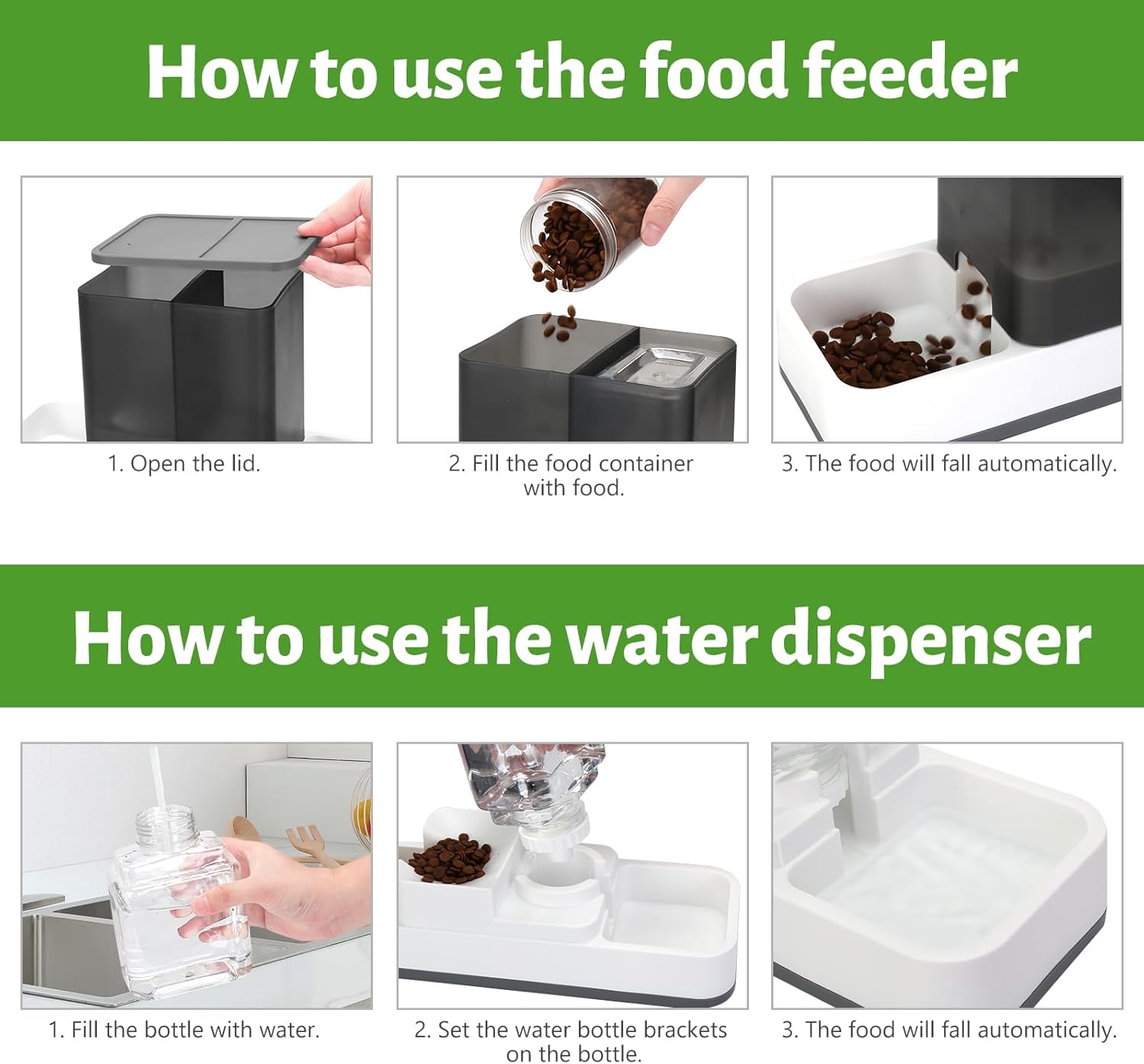 How to use the food feeder

1. Open the lid.

2. Fill the food container with food.

3. The food will fall automatically.

How to use the water dispenser

1. Fill the bottle with water.

2. Set the water bottle brackets on the bottle.

3. The food will fall automatically.