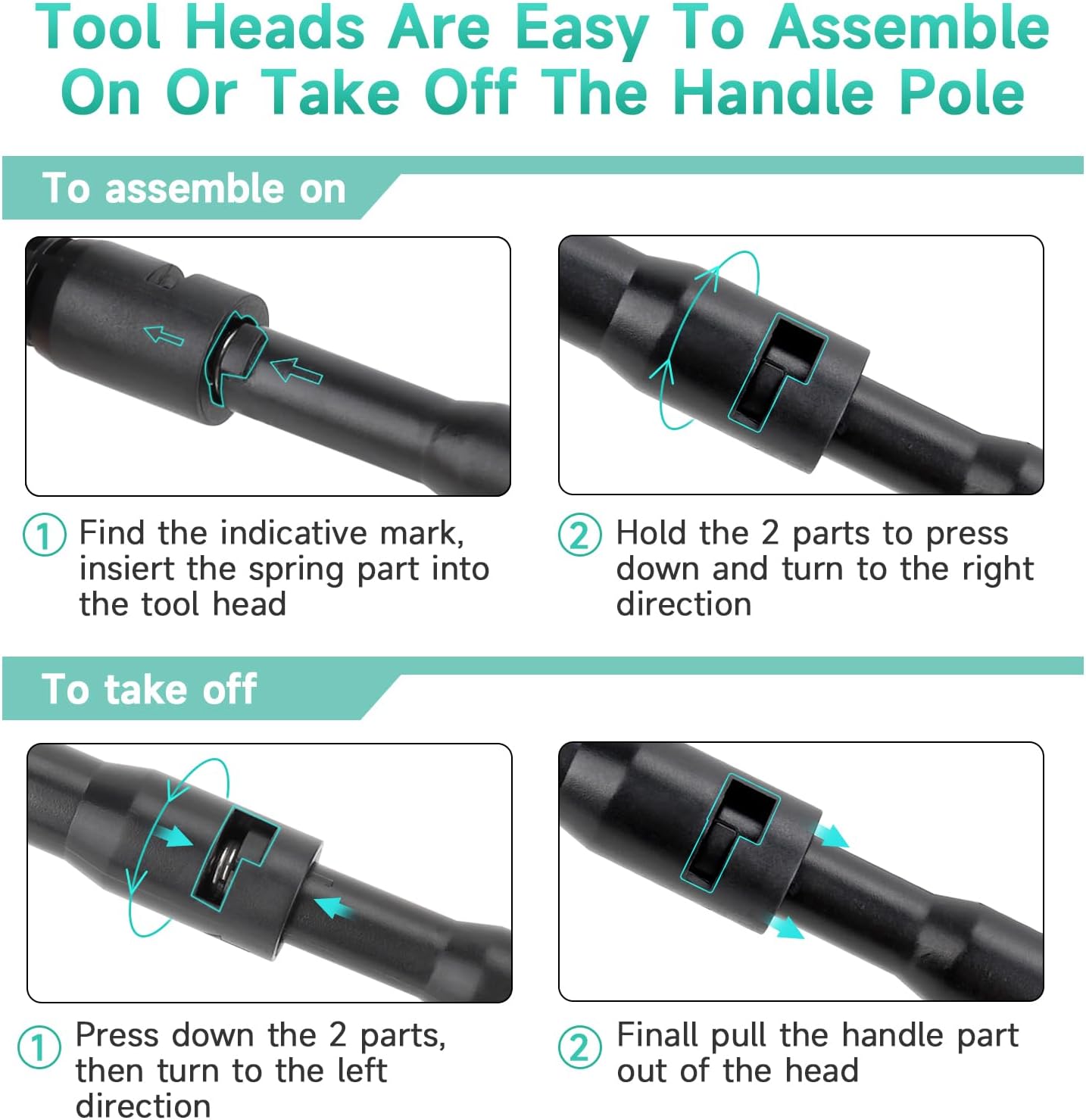 Tool Heads Are Easy To Assemble On Or Take Off The Handle Pole

To assemble on

① Find the indicative mark, insiert the spring part into the tool head

② Hold the 2 parts to press down and turn to the right direction

To take off

① Press down the 2 parts, then turn to the left direction

② Finall pull the handle part out of the head