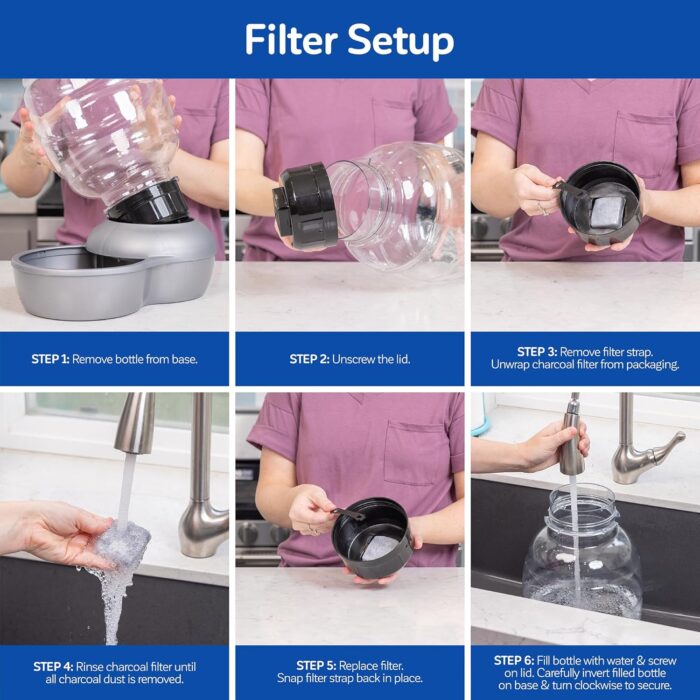 Filter Setup

STEP 1: Remove bottle from base.

STEP 2: Unscrew the lid.

STEP 3: Remove filter strap. Unwrap charcoal filter from packaging.

STEP 4: Rinse charcoal filter until all charcoal dust is removed.

STEP 5: Replace filter. Snap filter strap back in place.

STEP 6: Fill bottle with water & screw on lid. Carefully invert filled bottle on base & turn clockwise to secure.