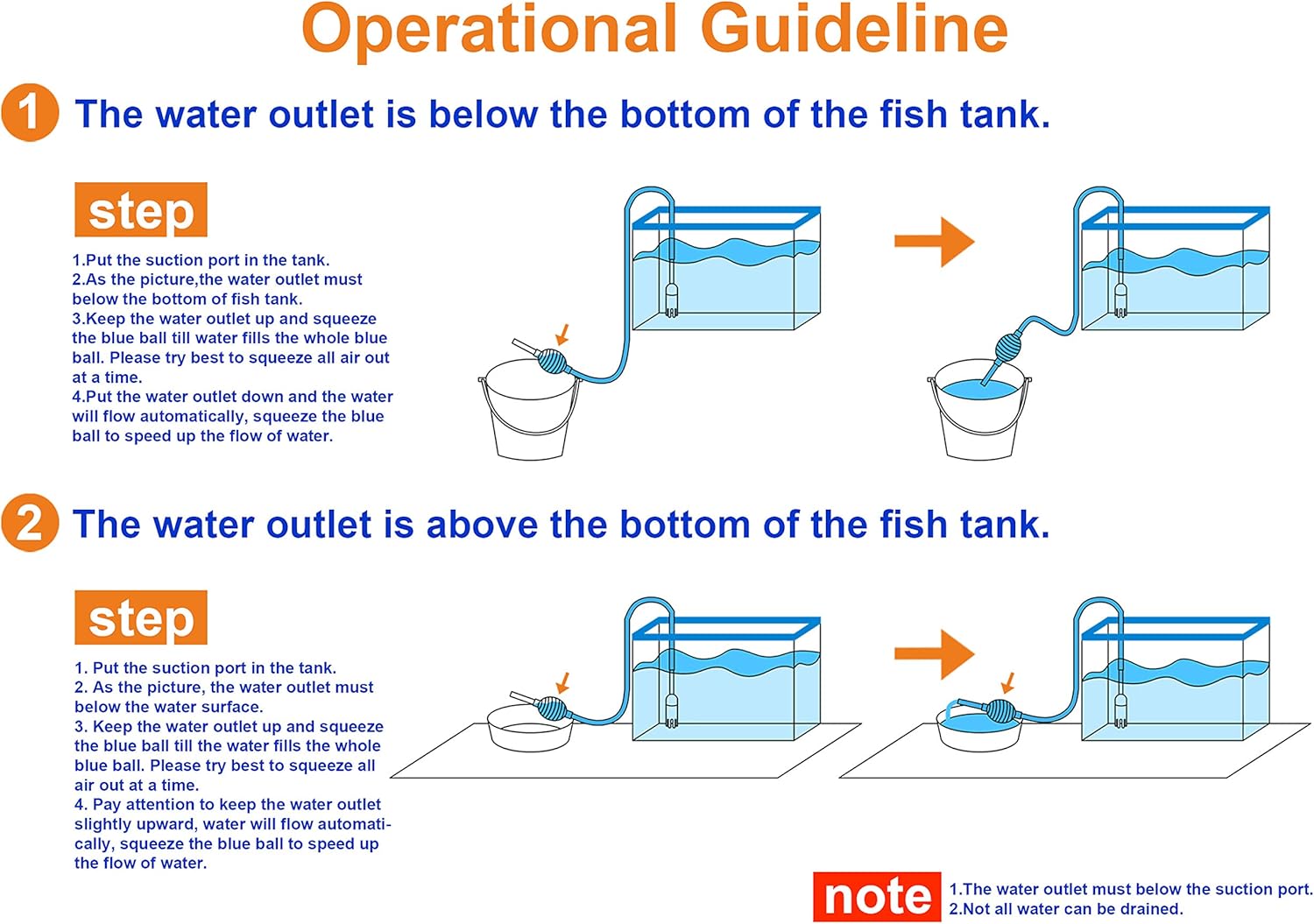 Operational Guideline

1 The water outlet is below the bottom of the fish tank.

step

1.Put the suction port in the tank.
2.As the picture,the water outlet must below the bottom of fish tank.
3.Keep the water outlet up and squeeze the blue ball till water fills the whole blue ball. Please try best to squeeze all air out at a time.
4.Put the water outlet down and the water will flow automatically, squeeze the blue ball to speed up the flow of water.

2 The water outlet is above the bottom of the fish tank.

step

1. Put the suction port in the tank.
2. As the picture, the water outlet must below the water surface.
3. Keep the water outlet up and squeeze the blue ball till the water fills the whole blue ball. Please try best to squeeze all air out at a time.
4. Pay attention to keep the water outlet slightly upward, water will flow automatically, squeeze the blue ball to speed up the flow of water.

note 1.The water outlet must below the suction port.
2.Not all water can be drained.